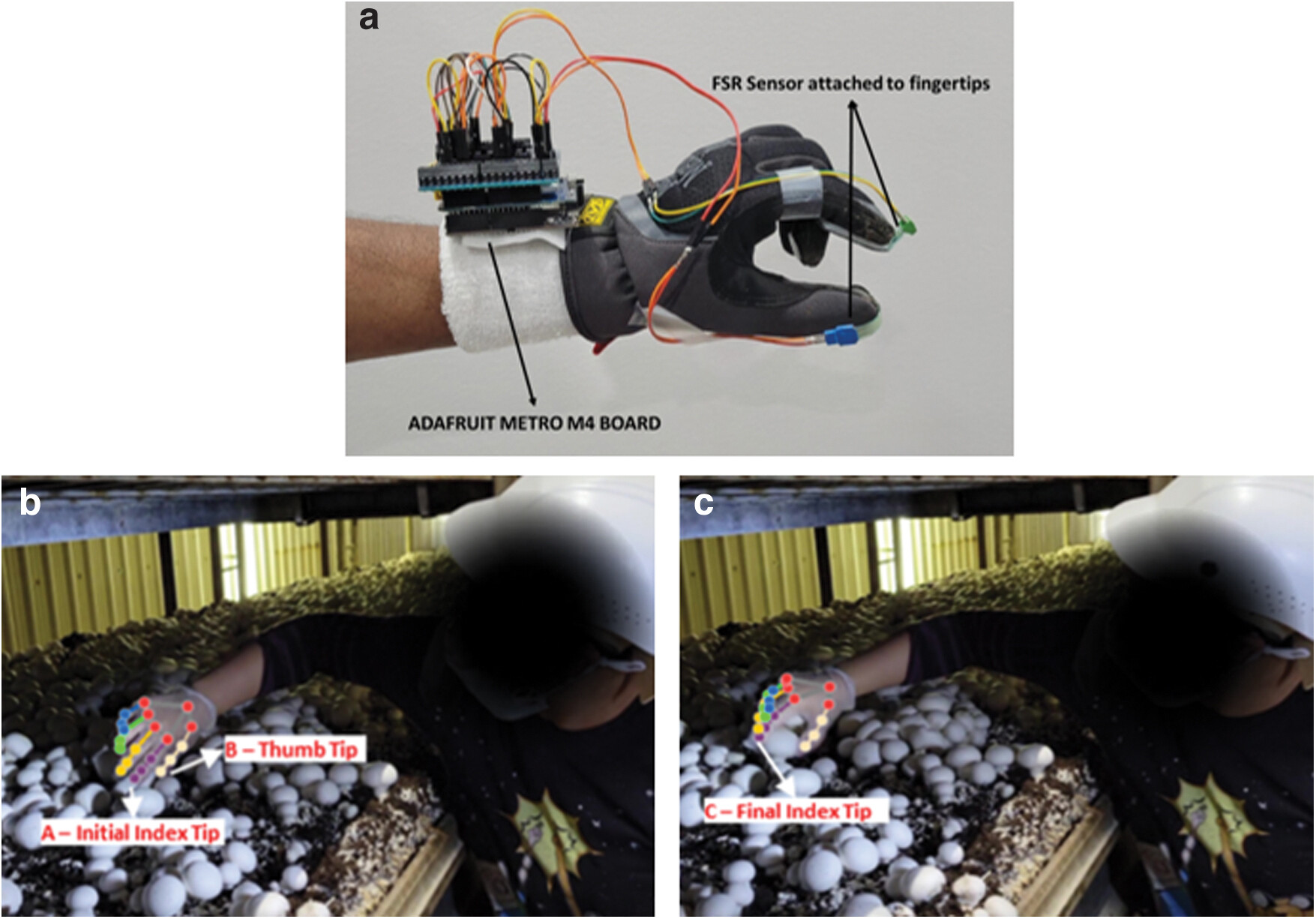 a

FSR Sensor attached to fingertips

ADAFRUIT METRO M4 BOARD

b

B – Thumb Tip

A – Initial Index Tip

c

C – Final Index Tip