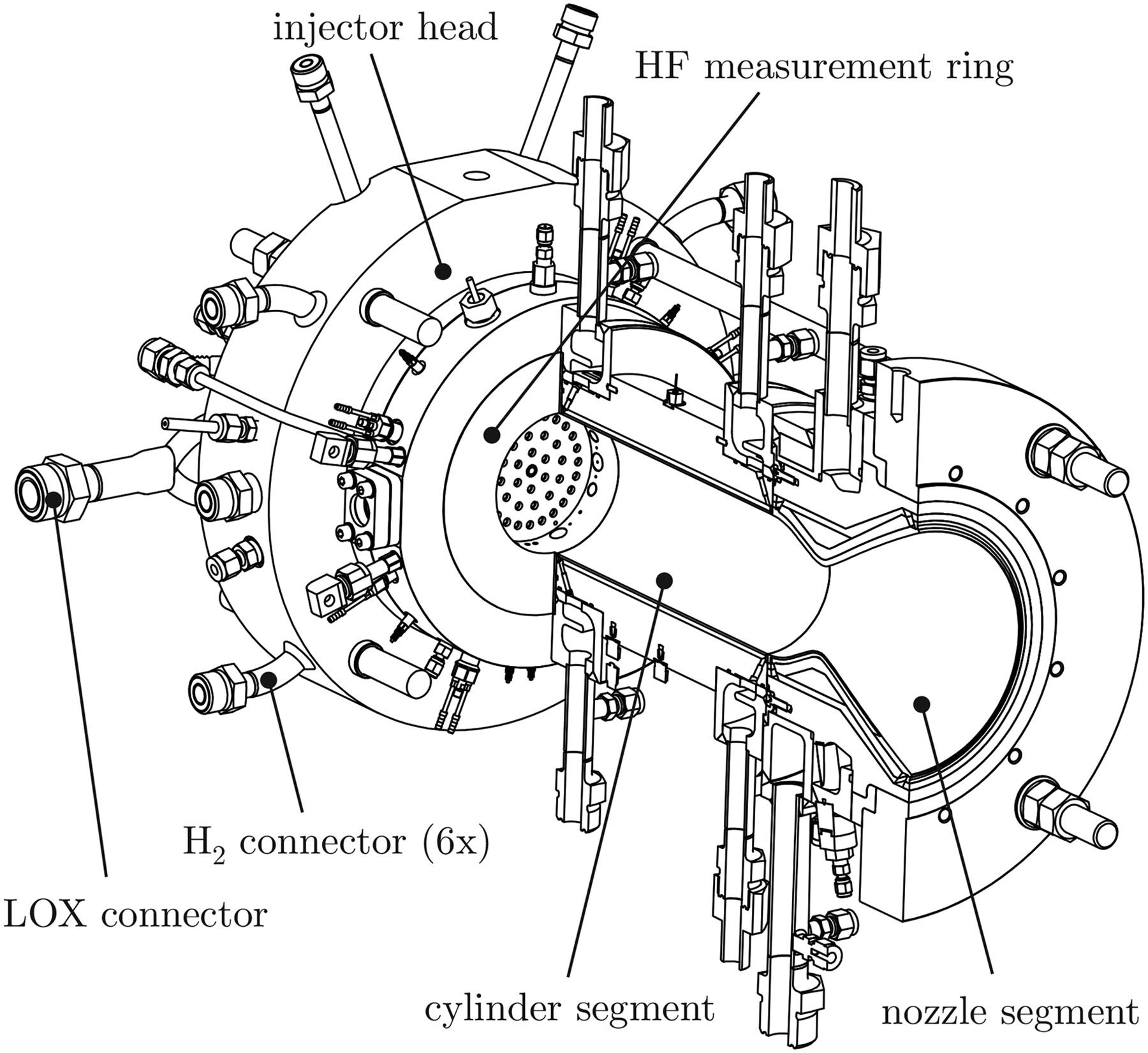 injector head

HF measurement ring

$H_2$ connector (6x)

LOX connector

cylinder segment

nozzle segment